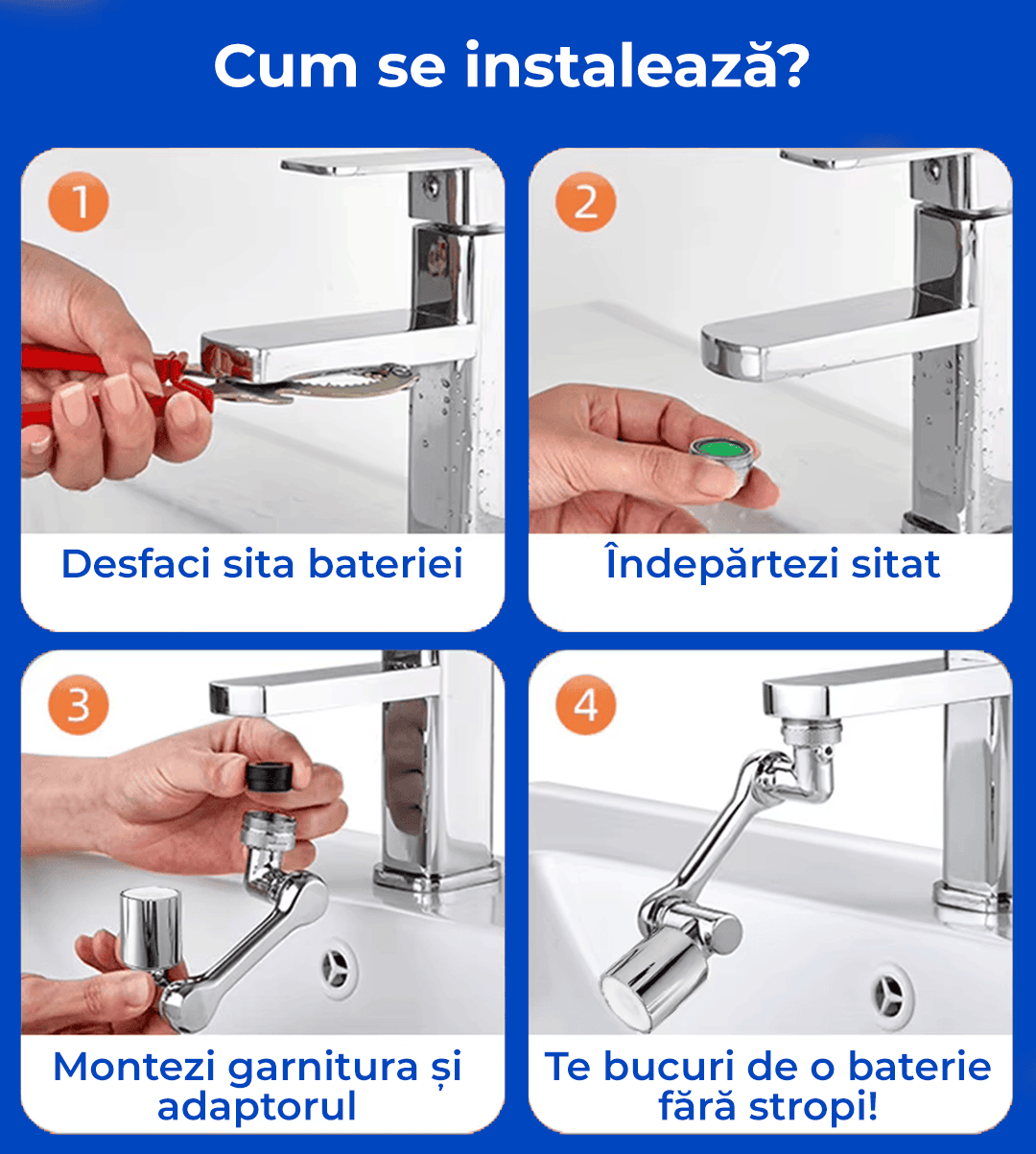 Cum se instalează?

1

Desfaci sita bateriei

2

Îndepărtezi sitat

3

Montezi garnitura și adaptorul

4

Te bucuri de o baterie fără stropi!