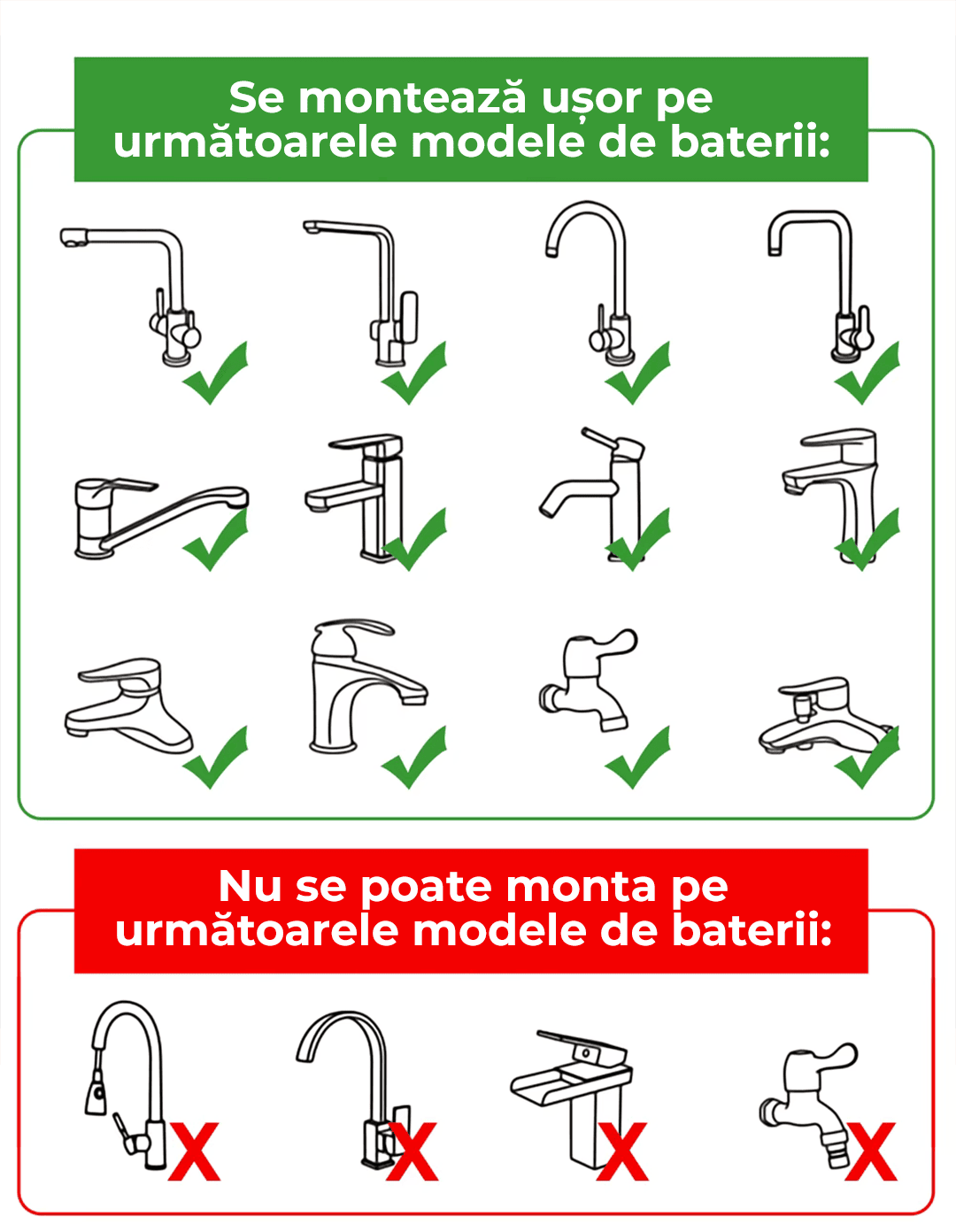 Se montează ușor pe următoarele modele de baterii:

Nu se poate monta pe următoarele modele de baterii: